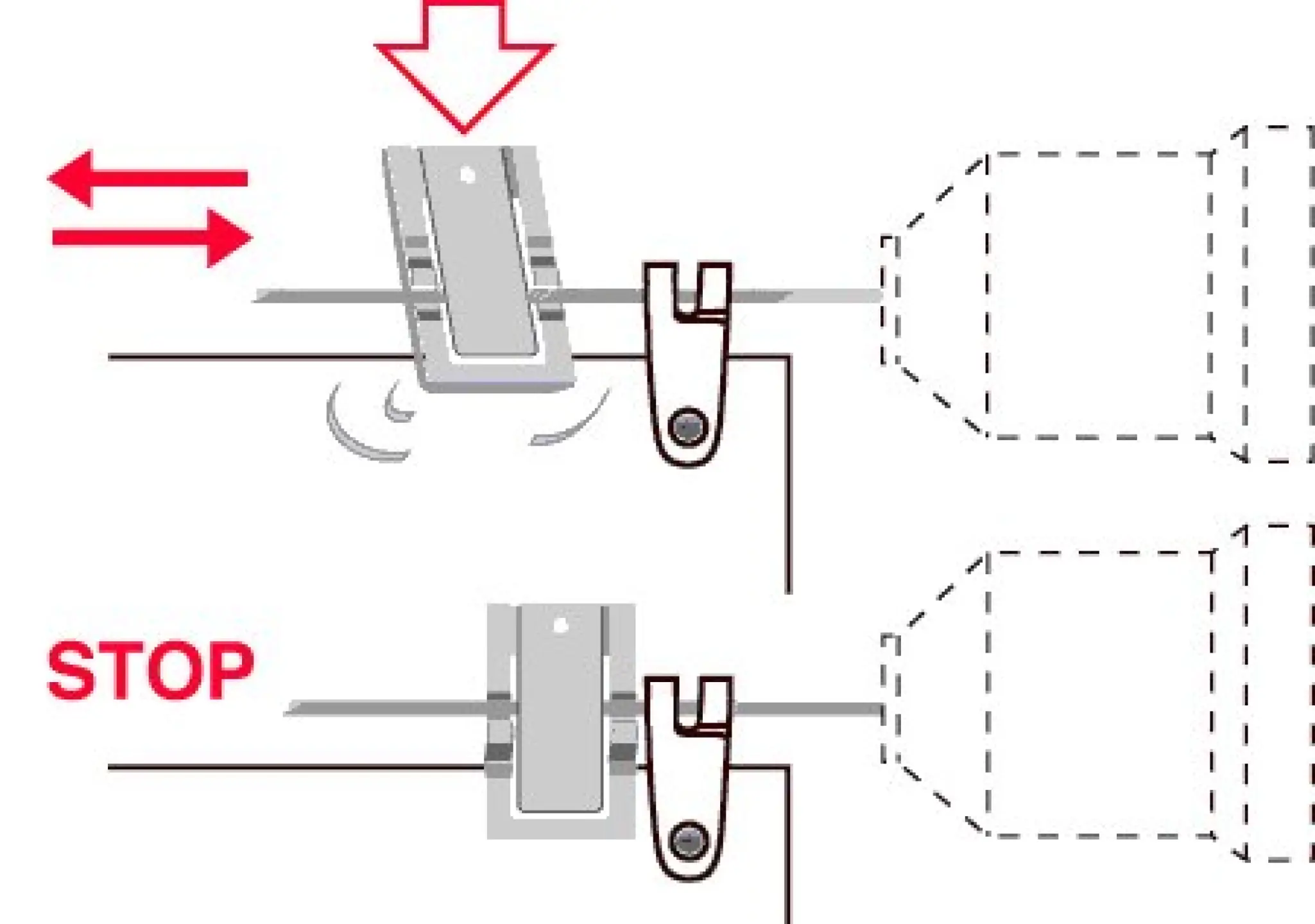 STOP