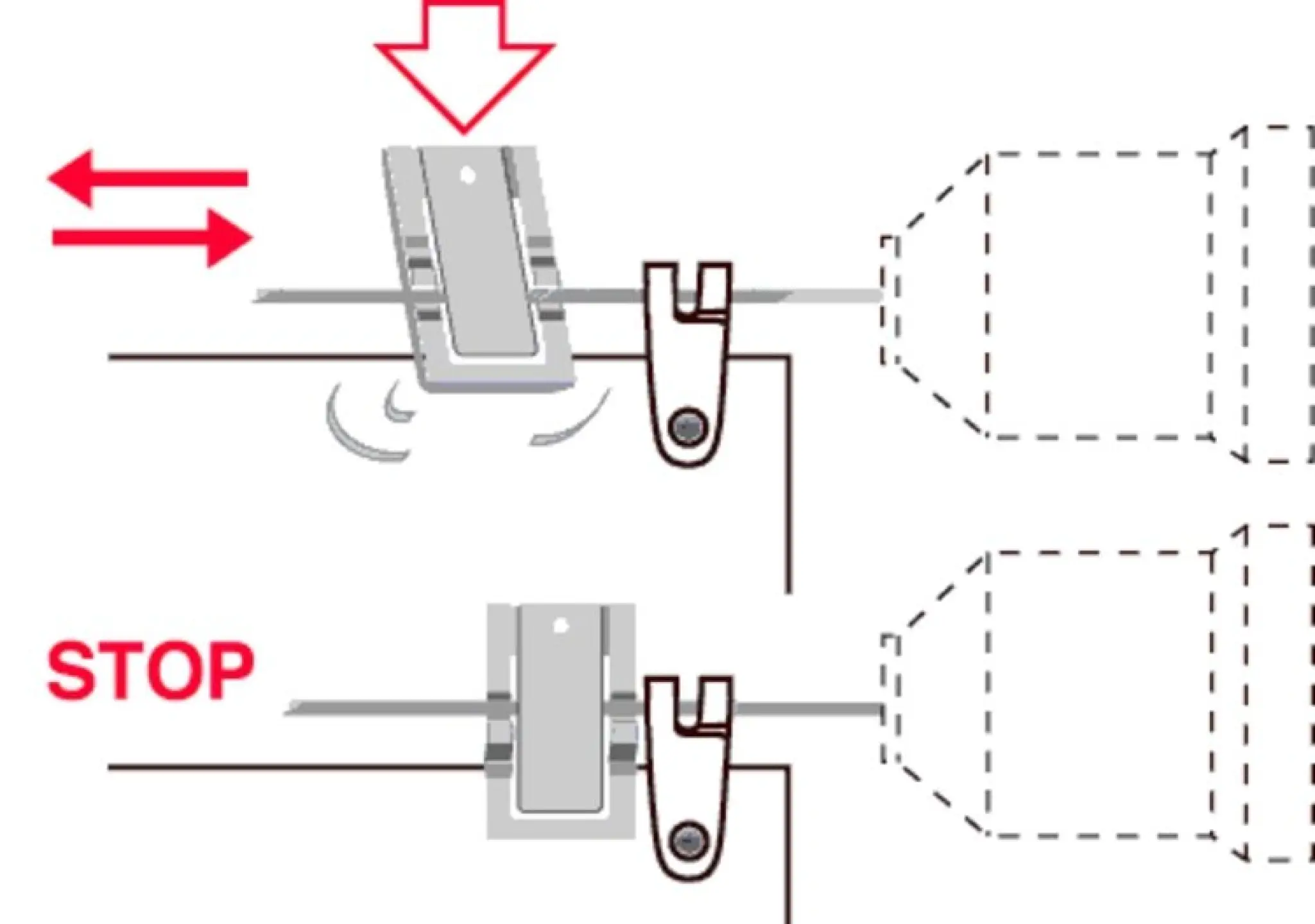 STOP