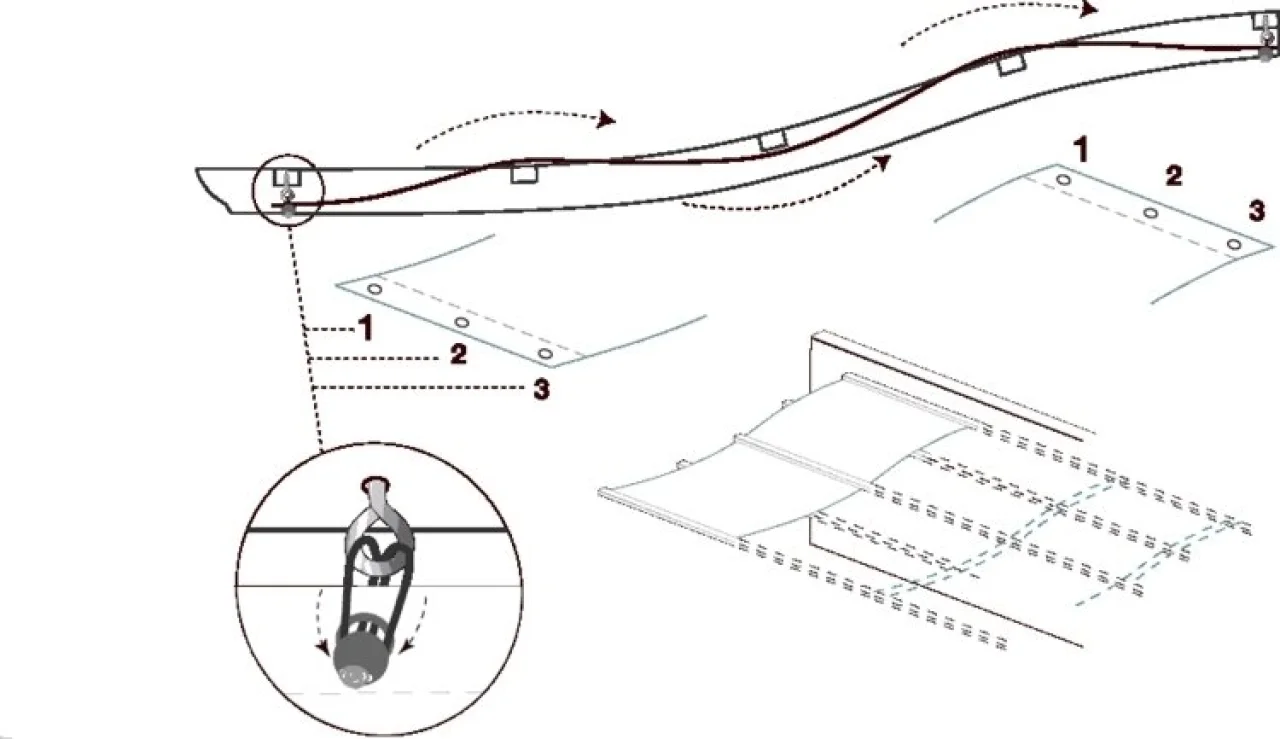 1
2
3
1
2
3